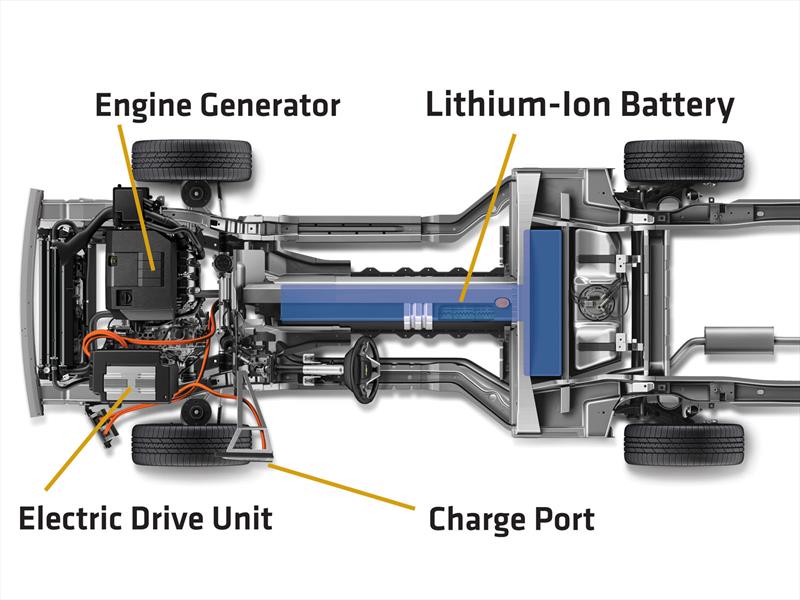 Engine Generator

Lithium-Ion Battery

Electric Drive Unit

Charge Port