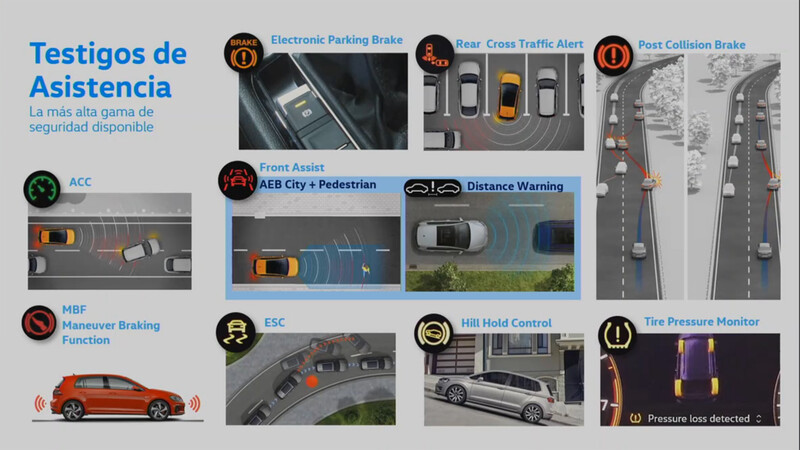 Testigos de Asistencia
La más alta gama de seguridad disponible

BRAKE
Electronic Parking Brake

Rear Cross Traffic Alert

Post Collision Brake

ACC

Front Assist
AEB City + Pedestrian
Distance Warning

MBF
Maneuver Braking Function

ESC

Hill Hold Control

Tire Pressure Monitor
7
Pressure loss detected